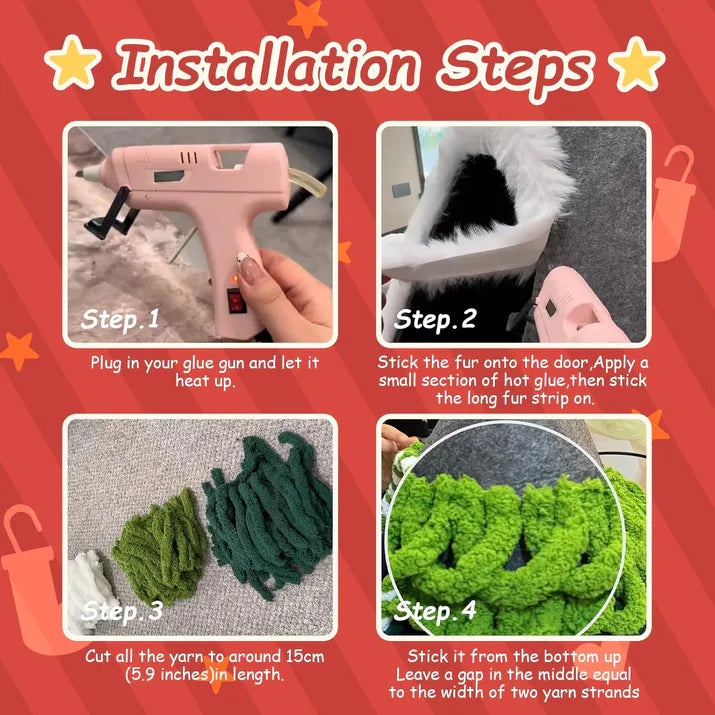 Installation Steps

Step.1

Plug in your glue gun and let it heat up.

Step.2

Stick the fur onto the door,Apply a small section of hot glue,then stick the long fur strip on.

Step.3

Cut all the yarn to around 15cm (5.9 inches)in length.

Step.4

Stick it from the bottom up
Leave a gap in the middle equal to the width of two yarn strands